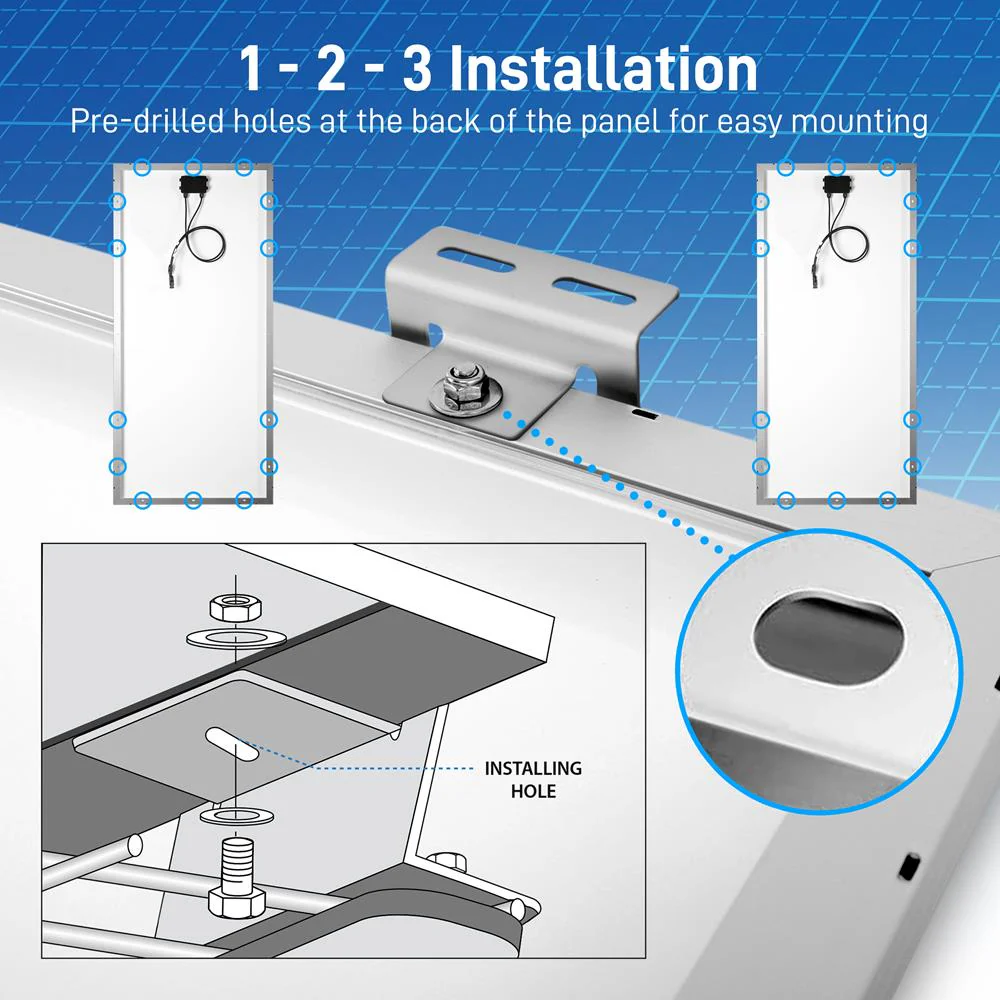 1 - 2 - 3 Installation

Pre-drilled holes at the back of the panel for easy mounting

INSTALLING HOLE